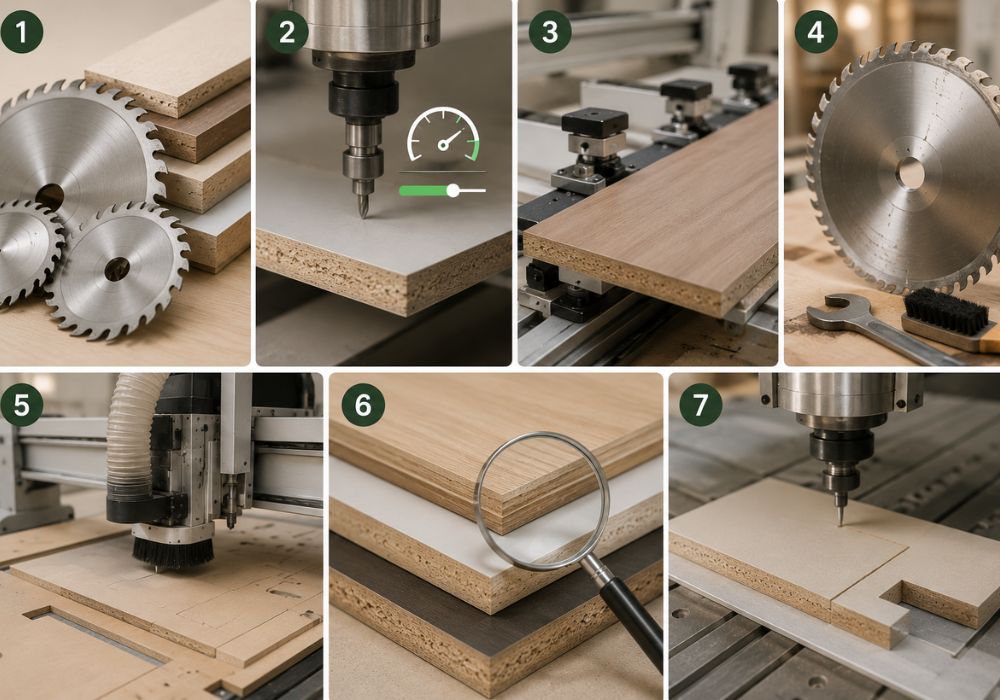 1
2
3
4
5
6
7